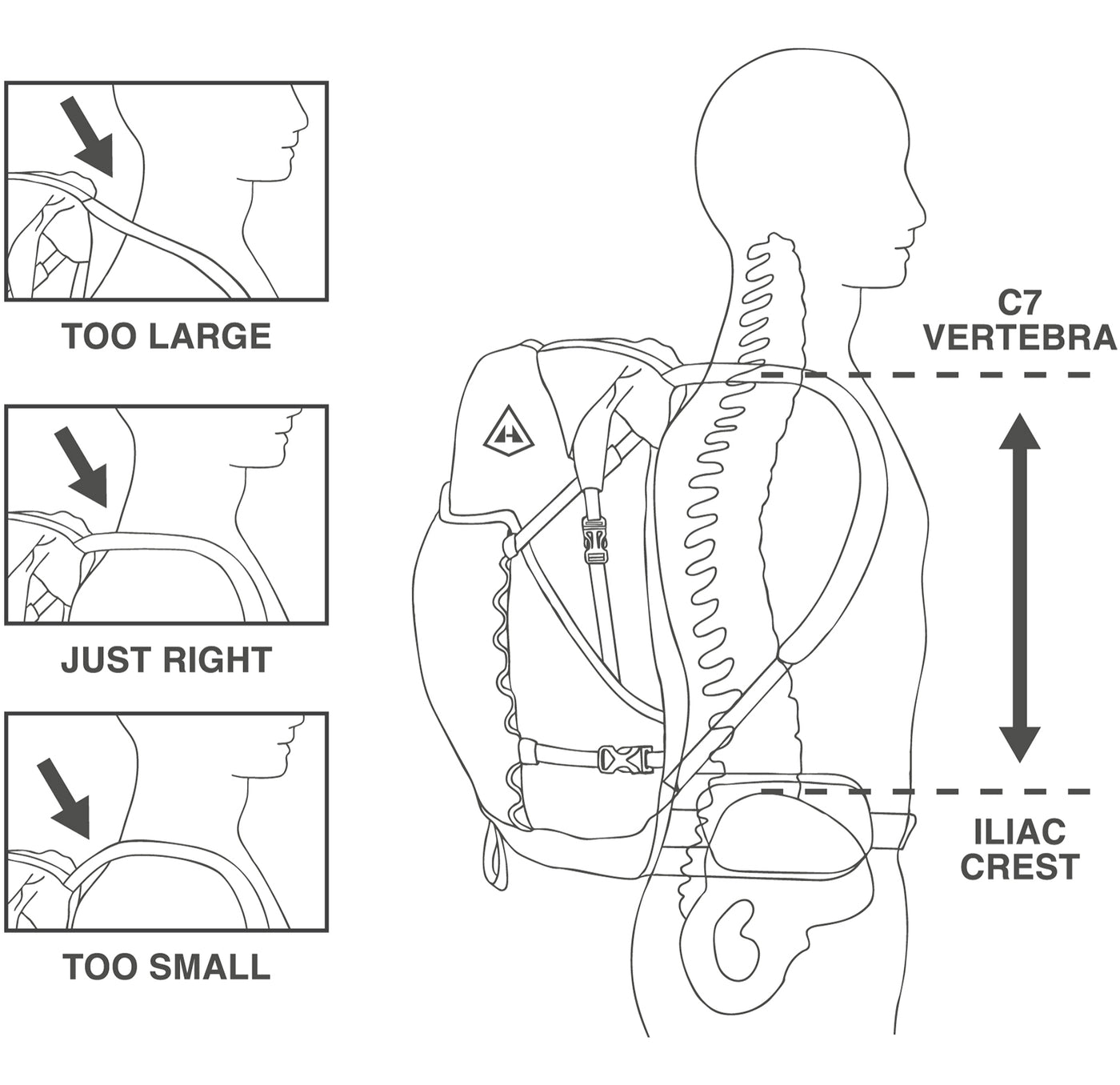 TOO LARGE

JUST RIGHT

TOO SMALL

C7
VERTEBRA

ILIAC
CREST